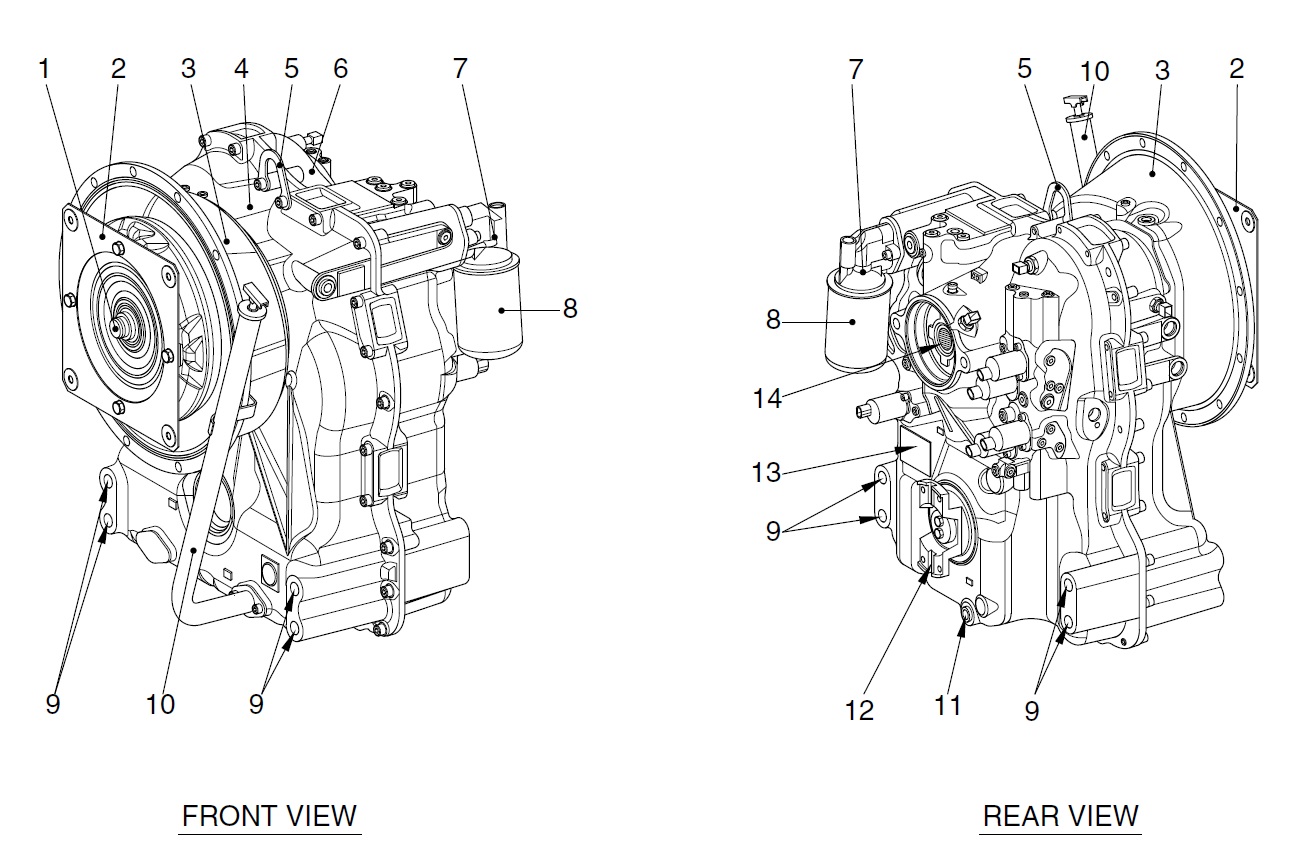 1 2 3 4 5 6 7
8
9 10 9

FRONT VIEW

7 5 10 3 2
8
14
13
9
12 11 9

REAR VIEW